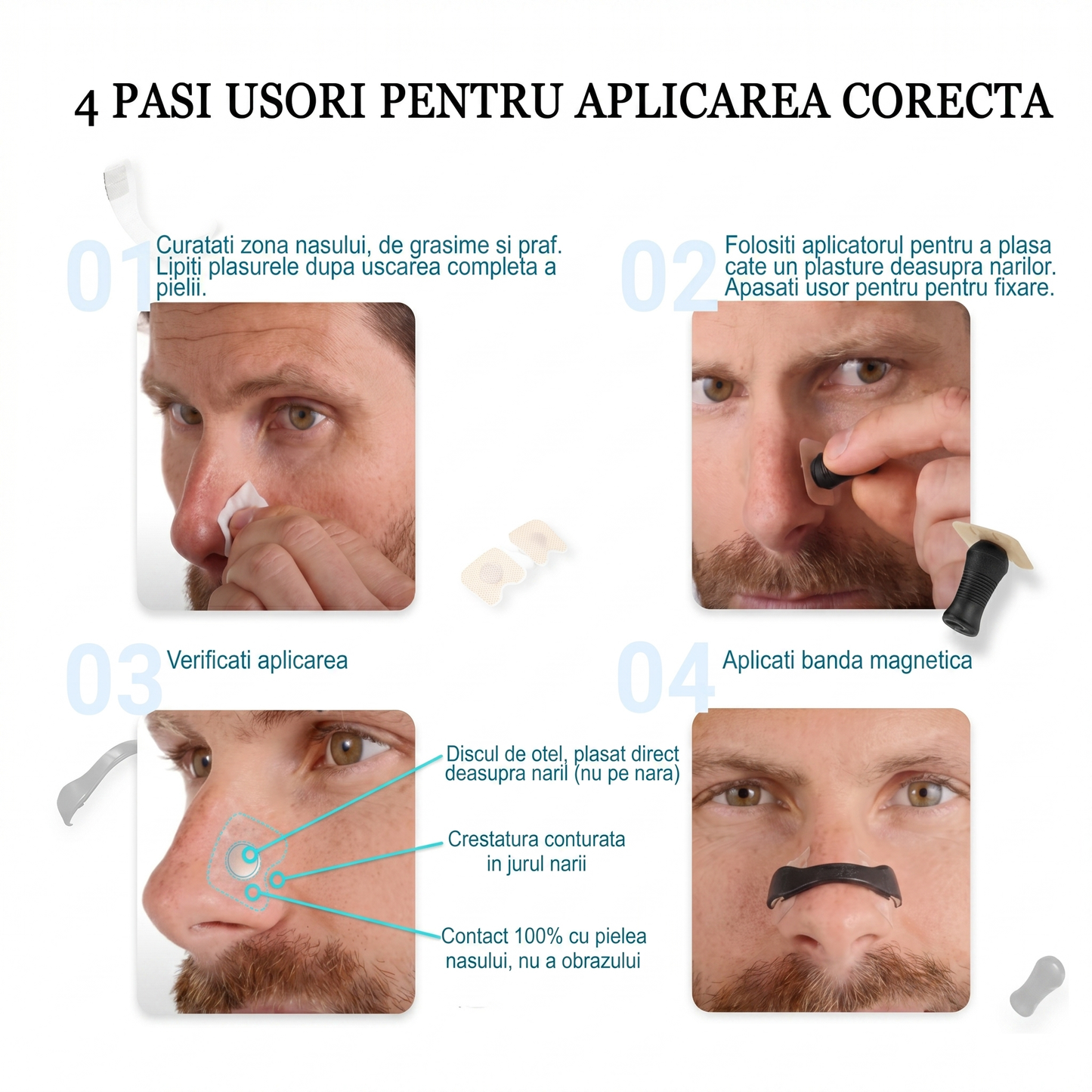 4 PASI USORI PENTRU APLICAREA CORECTA

01 Curatati zona nasului, de grasime si praf. Lipiti plasurele dupa uscarea completa a pielii.

02 Folositi aplicatorul pentru a plasa cate un plasture deasupra narilor. Apasati usor pentru pentru fixare.

03 Verificati aplicarea

Discul de otel, plasat direct deasupra naril (nu pe nara)

Crestatura conturata in jurul narii

Contact 100% cu pielea nasului, nu a obrazului

04 Aplicati banda magnetica