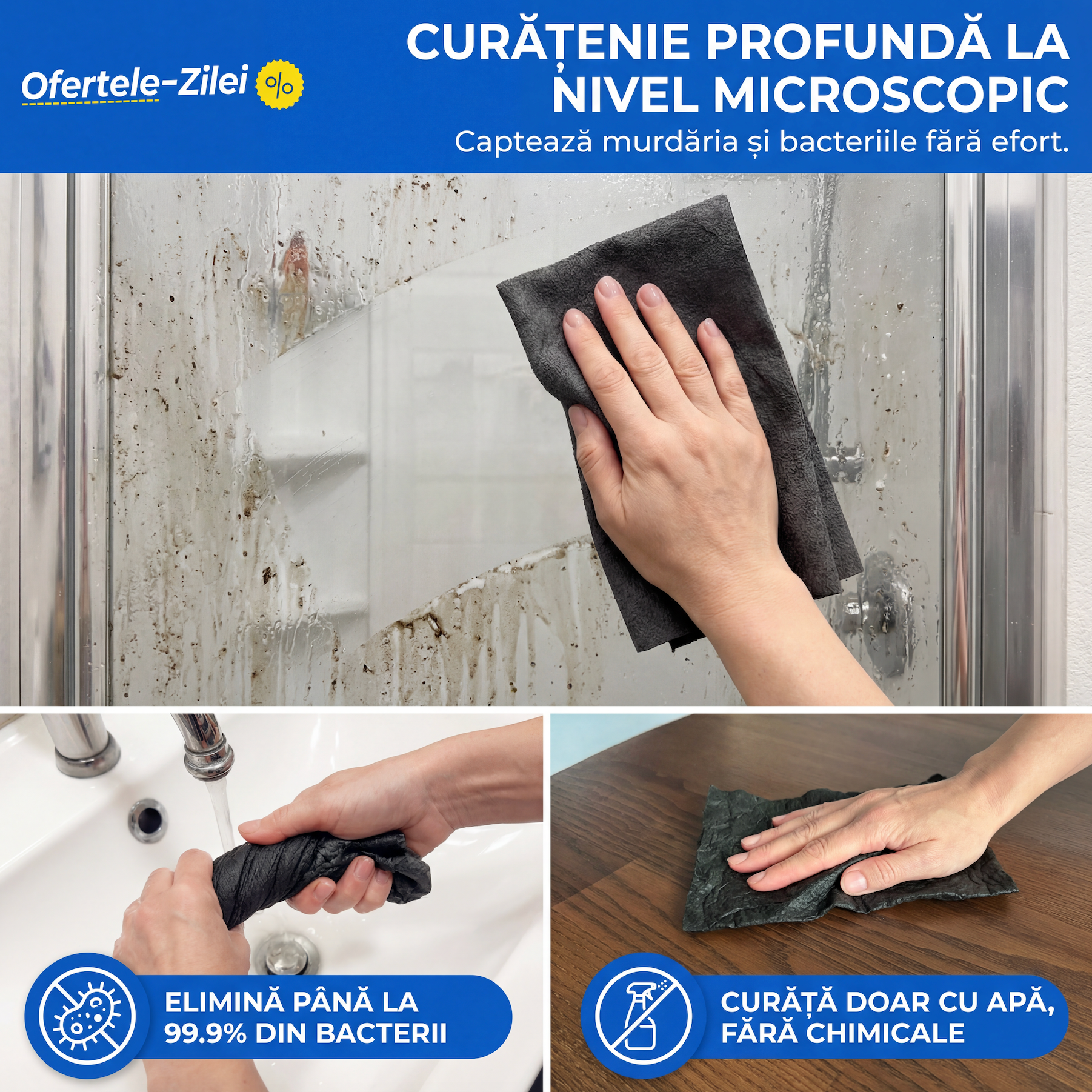 Ofertele-Zilei %

CURĂȚENIE PROFUNDĂ LA NIVEL MICROSCOPIC

Captează murdăria și bacteriile fără efort.

ELIMINĂ PÂNĂ LA 99.9% DIN BACTERII

CURĂȚĂ DOAR CU APĂ, FĂRĂ CHIMICALE