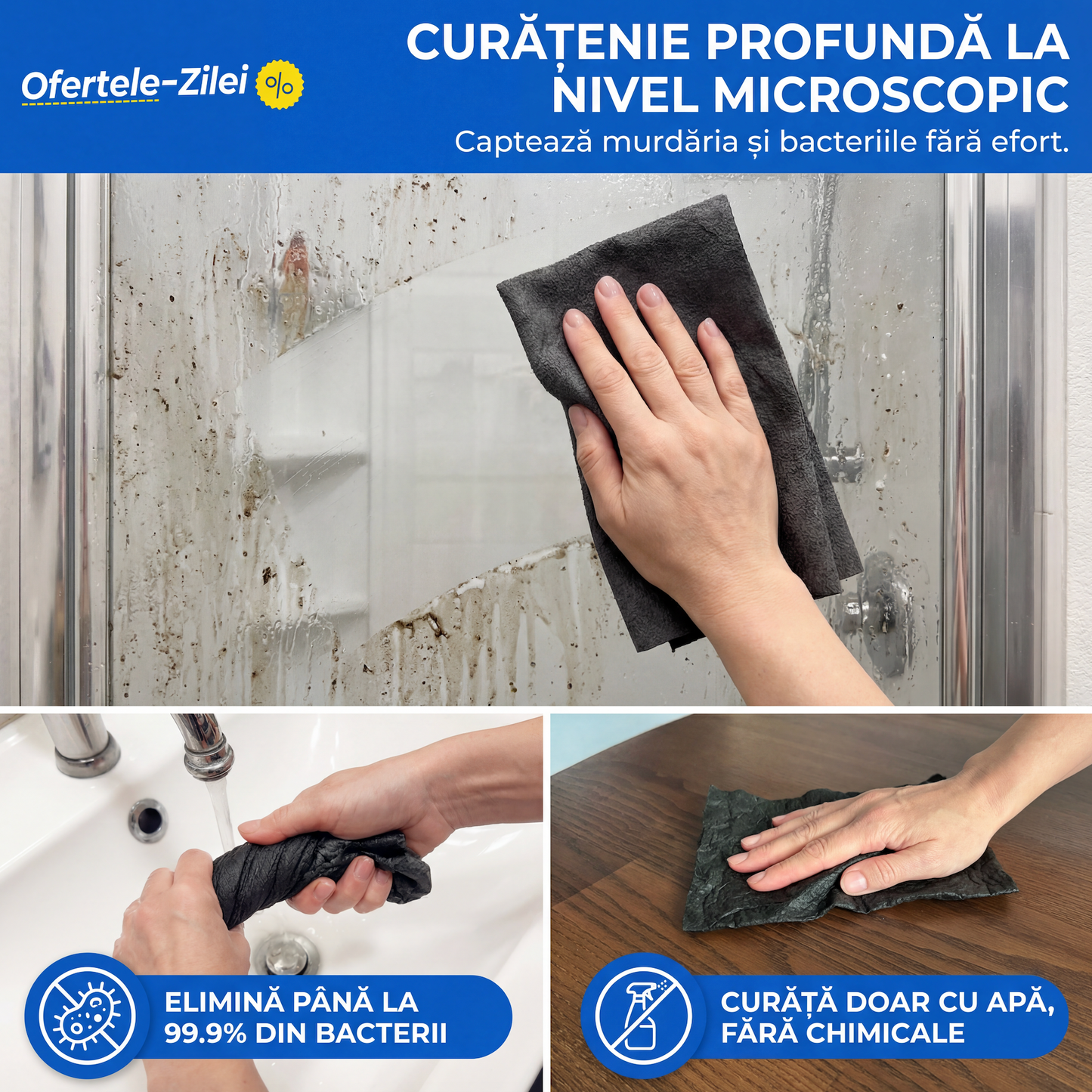 Ofertele-Zilei %

CURĂȚENIE PROFUNDĂ LA NIVEL MICROSCOPIC
Captează murdăria și bacteriile fără efort.

ELIMINĂ PÂNĂ LA 99.9% DIN BACTERII

CURĂȚĂ DOAR CU APĂ, FĂRĂ CHIMICALE