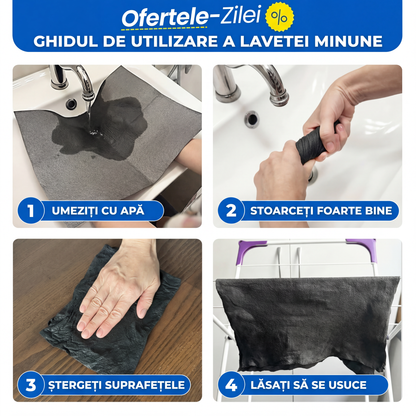 Ofertele-Zilei %
GHIDUL DE UTILIZARE A LAVETEI MINUNE

1 UMEZIȚI CU APĂ

2 STOARCEȚI FOARTE BINE

3 ȘTERGEȚI SUPRAFEȚELE

4 LĂSAȚI SĂ SE USUCE